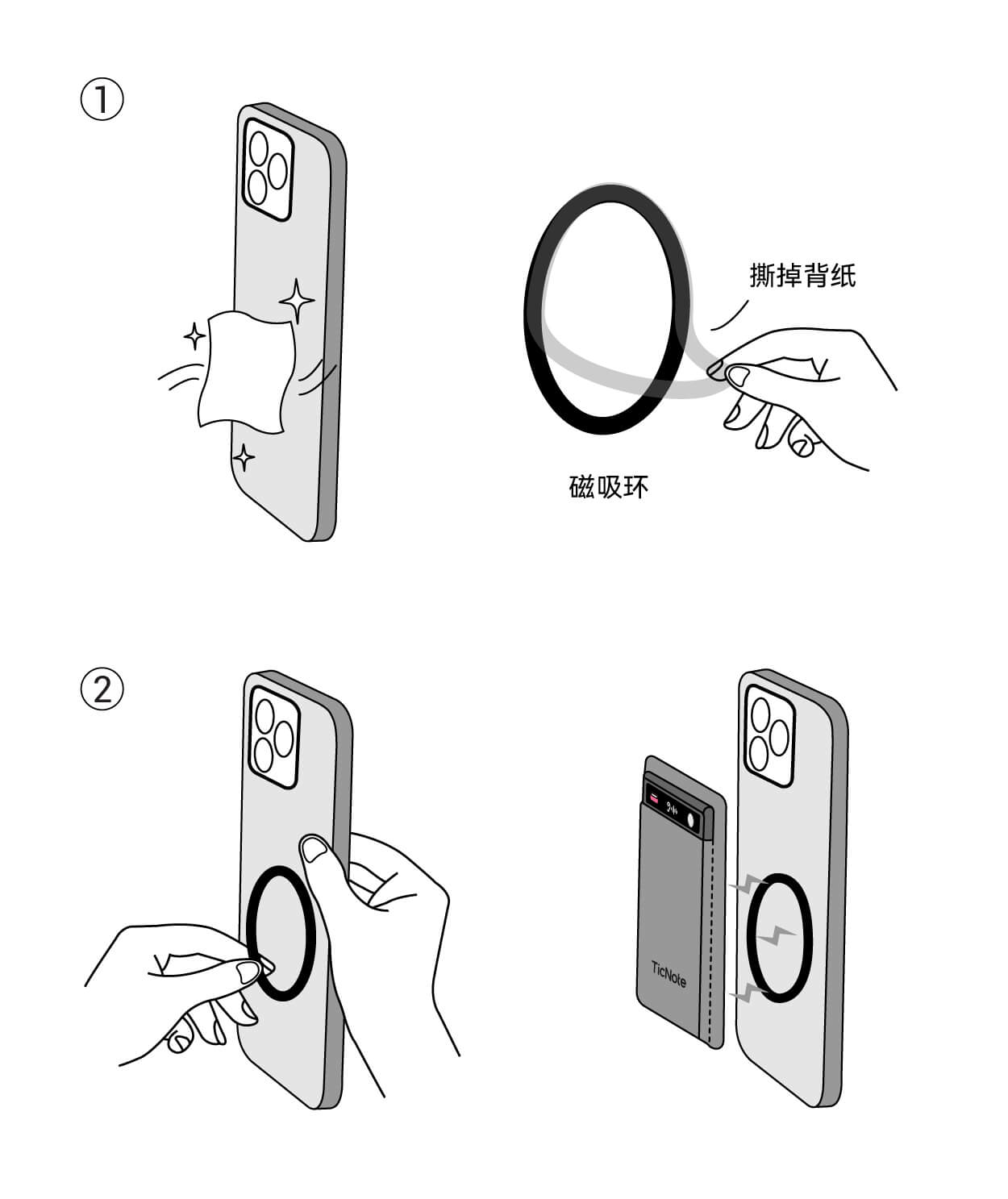 ①

撕掉背纸

磁吸环

②

TicNote